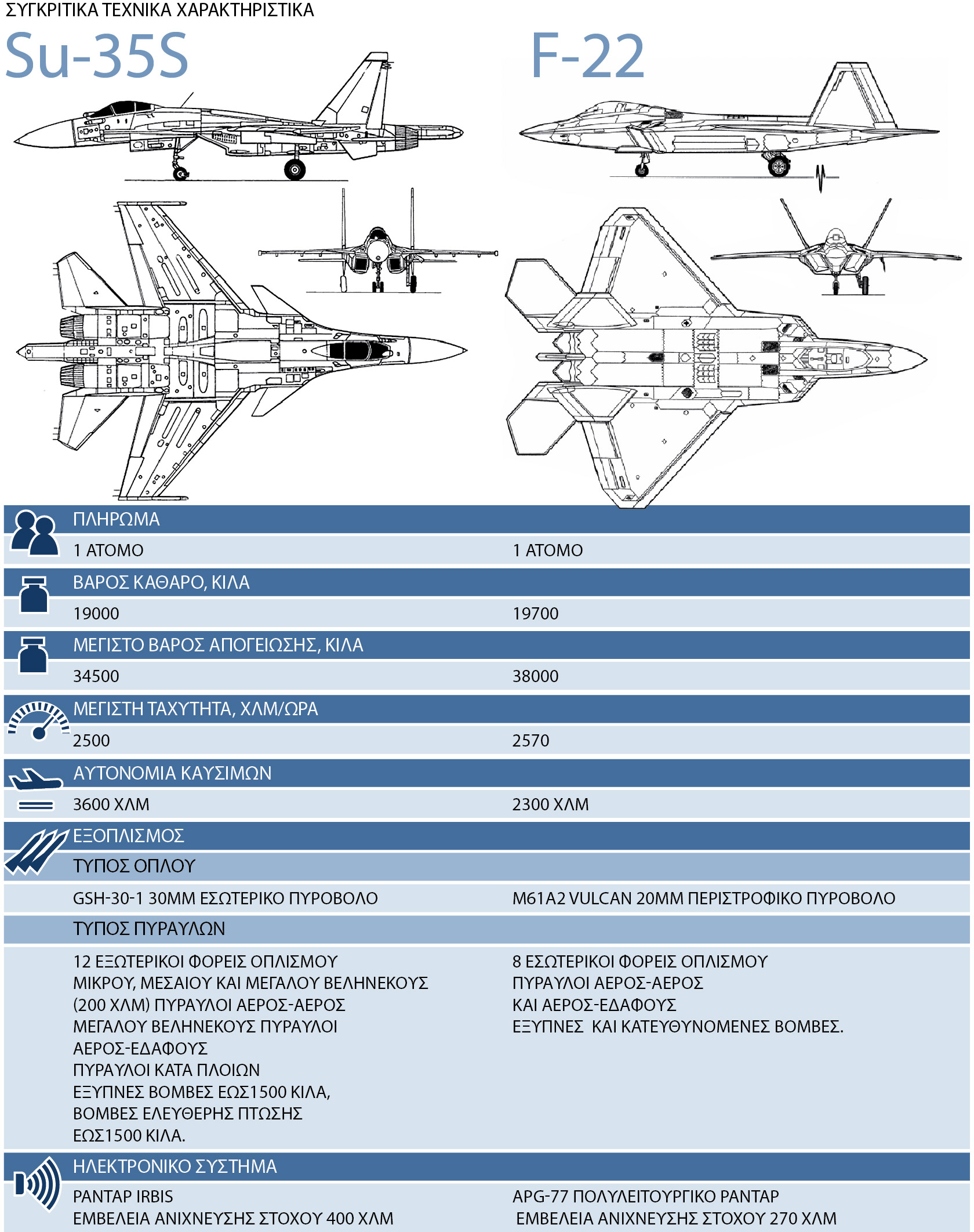 ΣΥΓΚΡΙΤΙΚΑ ΤΕΧΝΙΚΑ ΧΑΡΑΚΤΗΡΙΣΤΙΚΑ

Su-35S

F-22

ΠΛΗΡΩΜΑ

1 ΑΤΟΜΟ

1 ΑΤΟΜΟ

ΒΑΡΟΣ ΚΑΘΑΡΟ, ΚΙΛΑ

19000

19700

ΜΕΓΙΣΤΟ ΒΑΡΟΣ ΑΠΟΓΕΙΩΣΗΣ, ΚΙΛΑ

34500

38000

ΜΕΓΙΣΤΗ ΤΑΧΥΤΗΤΑ, ΧΛΜ/ΩΡΑ

2500

2570

ΑΥΤΟΝΟΜΙΑ ΚΑΥΣΙΜΩΝ

3600 ΧΛΜ

2300 ΧΛΜ

ΕΞΟΠΛΙΣΜΟΣ

ΤΥΠΟΣ ΟΠΛΟΥ

GSH-30-1 30MM ΕΣΩΤΕΡΙΚΟ ΠΥΡΟΒΟΛΟ

M61A2 VULCAN 20MM ΠΕΡΙΣΤΡΟΦΙΚΟ ΠΥΡΟΒΟΛΟ

ΤΥΠΟΣ ΠΥΡΑΥΛΩΝ

12 ΕΞΩΤΕΡΙΚΟΙ ΦΟΡΕΙΣ ΟΠΛΙΣΜΟΥ
ΜΙΚΡΟΥ, ΜΕΣΑΙΟΥ ΚΑΙ ΜΕΓΑΛΟΥ ΒΕΛΗΝΕΚΟΥΣ (200 ΧΛΜ) ΠΥΡΑΥΛΟΙ ΑΕΡΟΣ-ΑΕΡΟΣ
ΜΕΓΑΛΟΥ ΒΕΛΗΝΕΚΟΥΣ ΠΥΡΑΥΛΟΙ ΑΕΡΟΣ-ΕΔΑΦΟΥΣ
ΠΥΡΑΥΛΟΙ ΚΑΤΑ ΠΛΟΙΩΝ
ΕΞΥΠΝΕΣ ΒΟΜΒΕΣ ΕΩΣ1500 ΚΙΛΑ,
ΒΟΜΒΕΣ ΕΛΕΥΘΕΡΗΣ ΠΤΩΣΗΣ ΕΩΣ1500 ΚΙΛΑ.

8 ΕΣΩΤΕΡΙΚΟΙ ΦΟΡΕΙΣ ΟΠΛΙΣΜΟΥ
ΠΥΡΑΥΛΟΙ ΑΕΡΟΣ-ΑΕΡΟΣ ΚΑΙ ΑΕΡΟΣ-ΕΔΑΦΟΥΣ
ΕΞΥΠΝΕΣ ΚΑΙ ΚΑΤΕΥΘΥΝΟΜΕΝΕΣ ΒΟΜΒΕΣ.

ΗΛΕΚΤΡΟΝΙΚΟ ΣΥΣΤΗΜΑ

ΡΑΝΤΑΡ IRBIS
ΕΜΒΕΛΕΙΑ ΑΝΙΧΝΕΥΣΗΣ ΣΤΟΧΟΥ 400 ΧΛΜ

APG-77 ΠΟΛΥΛΕΙΤΟΥΡΓΙΚΟ ΡΑΝΤΑΡ
ΕΜΒΕΛΕΙΑ ΑΝΙΧΝΕΥΣΗΣ ΣΤΟΧΟΥ 270 ΧΛΜ